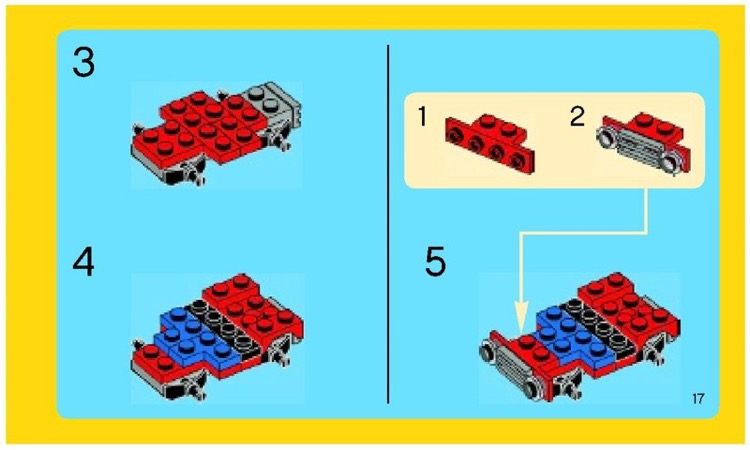 3

4

1

2

5

17