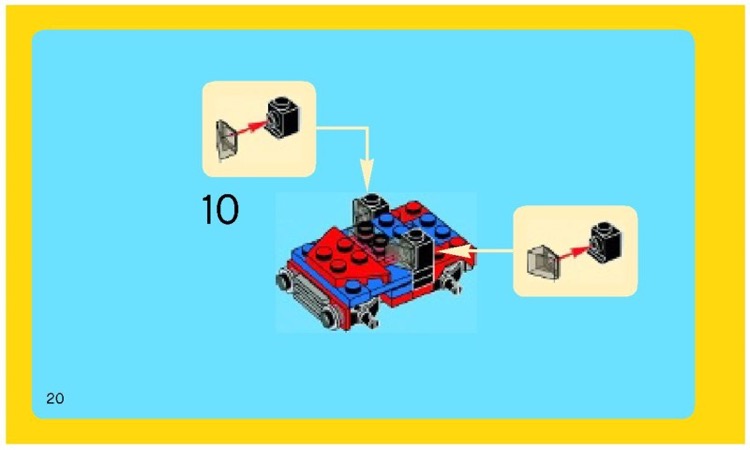 10

20