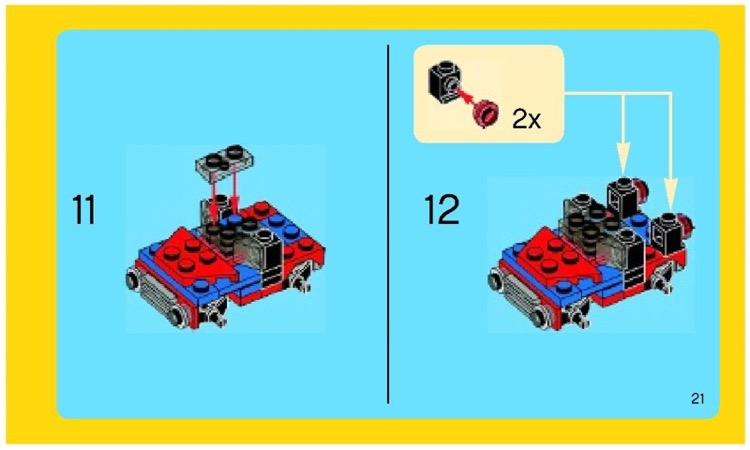 11

2x

12

21