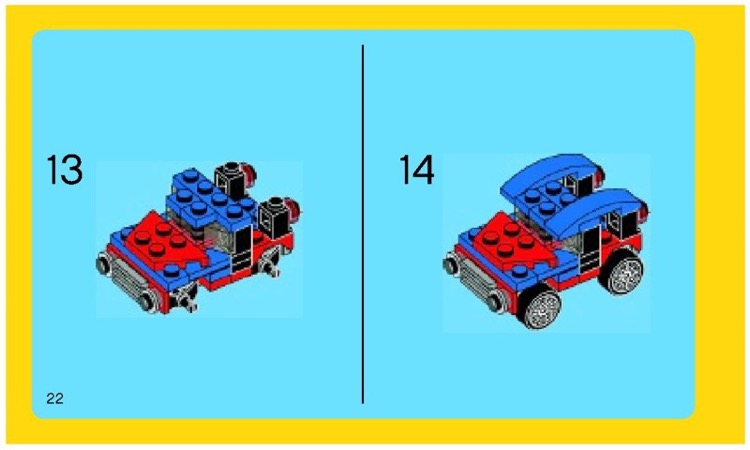 13

14

22