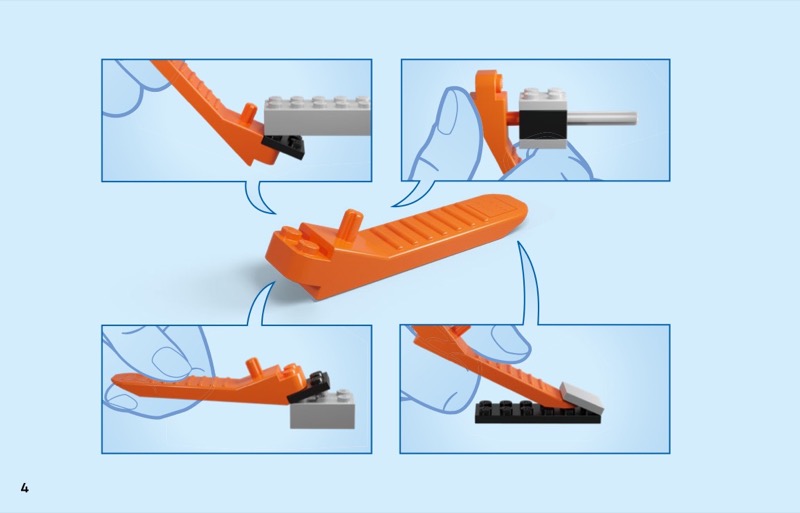 4