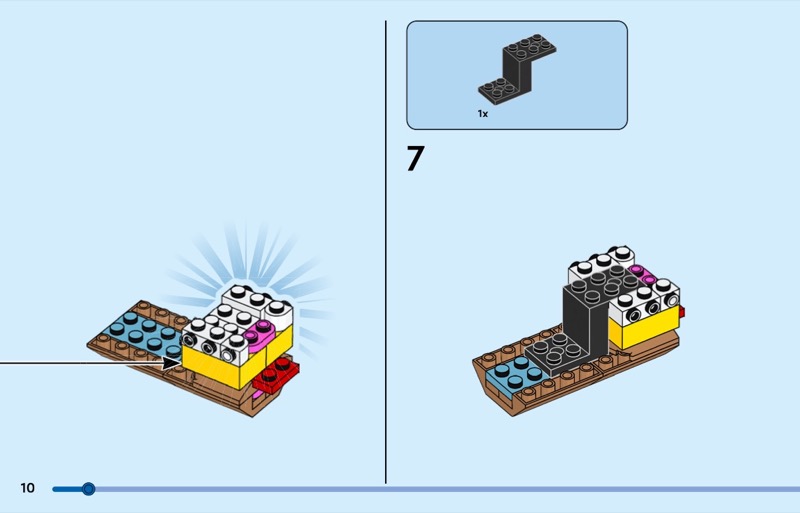 1x

7

10