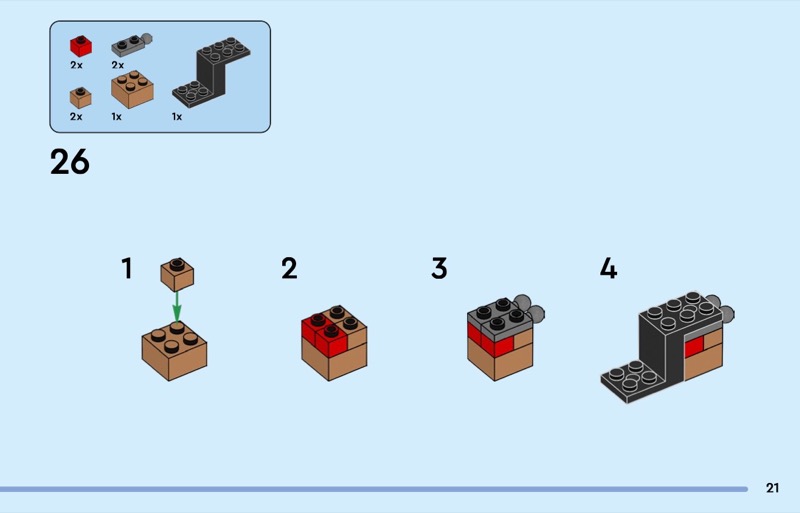 2x 2x

2x 1x 1x

26

1

2

3

4

21