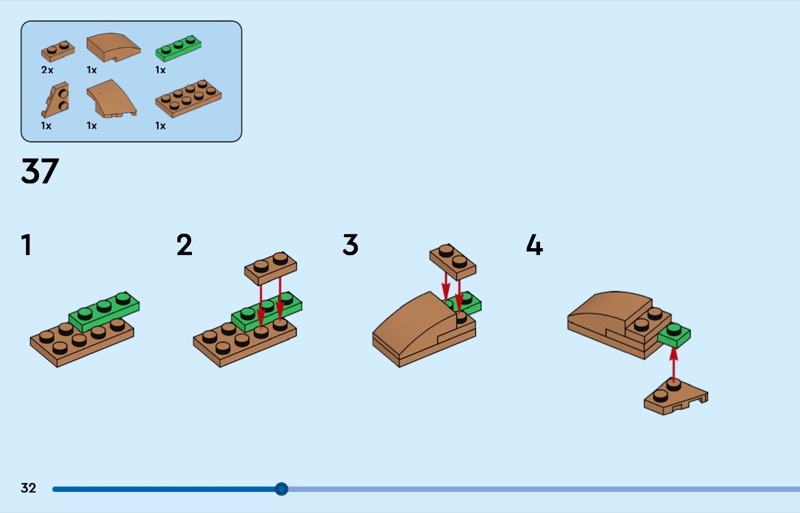 2x 1x 1x
1x 1x 1x

37

1

2

3

4

32