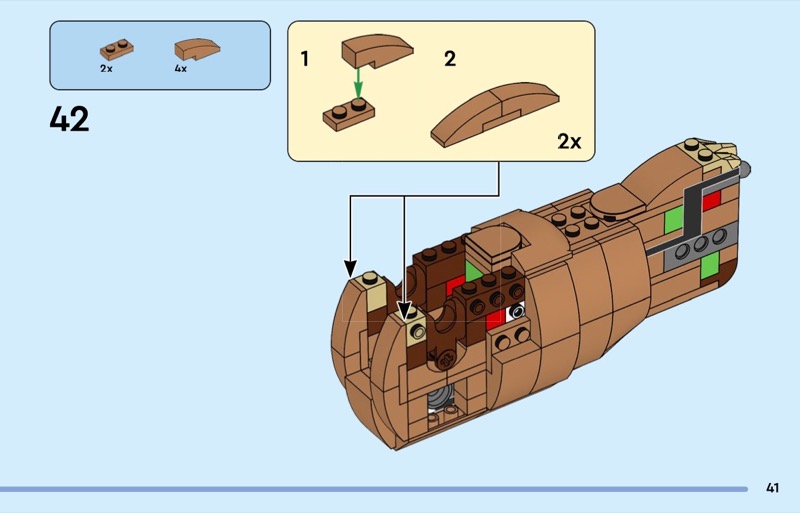 2x 4x

42

1

2

2x

41