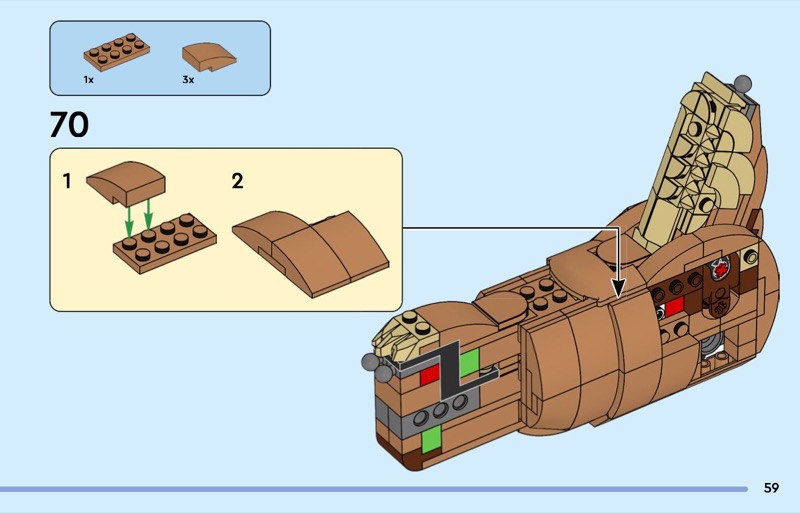 1x

3x

70

1

2

59