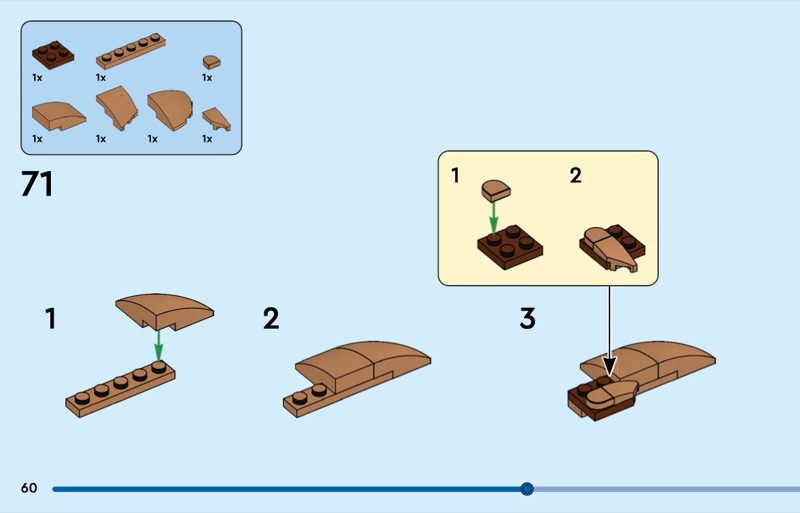 1x
1x
1x
1x
1x
1x
1x

71

1
2

1
2
3

60