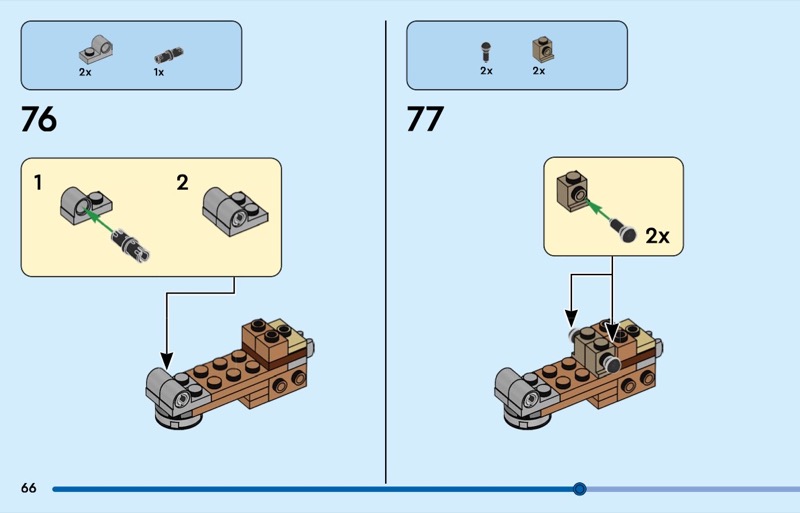 2x 1x

76

1 2

2x 2x

77

2x

66