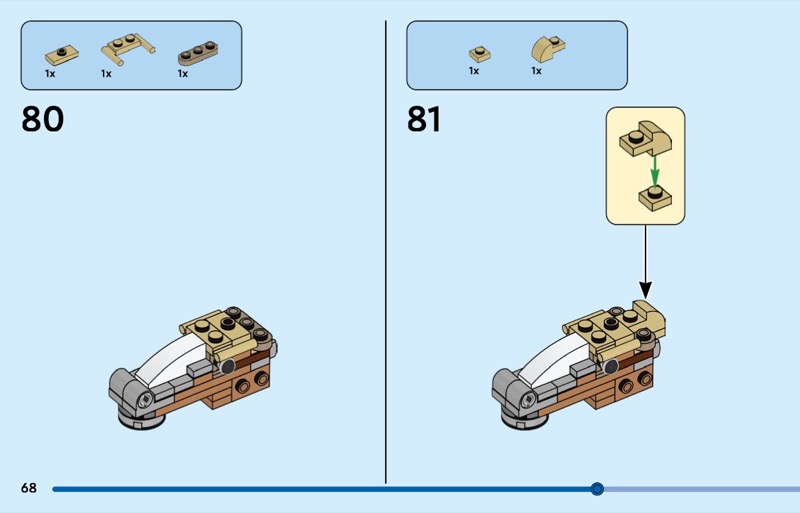 1x 1x 1x

80

1x 1x

81

68