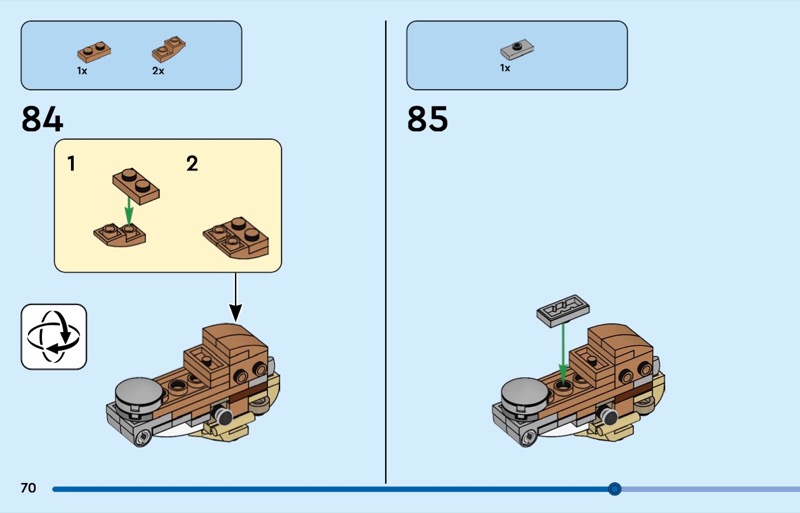 1x 2x

84

1 2

1x

85

70