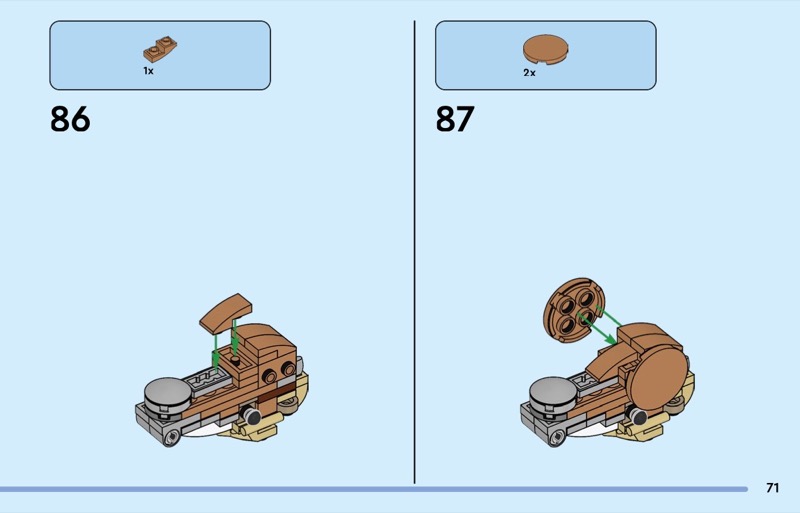 1x

86

2x

87

71