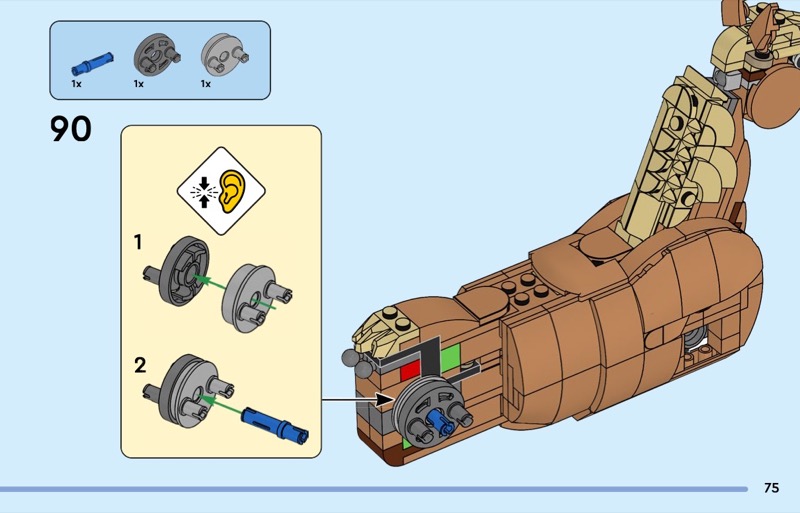 1x 1x 1x

90

1

2

75