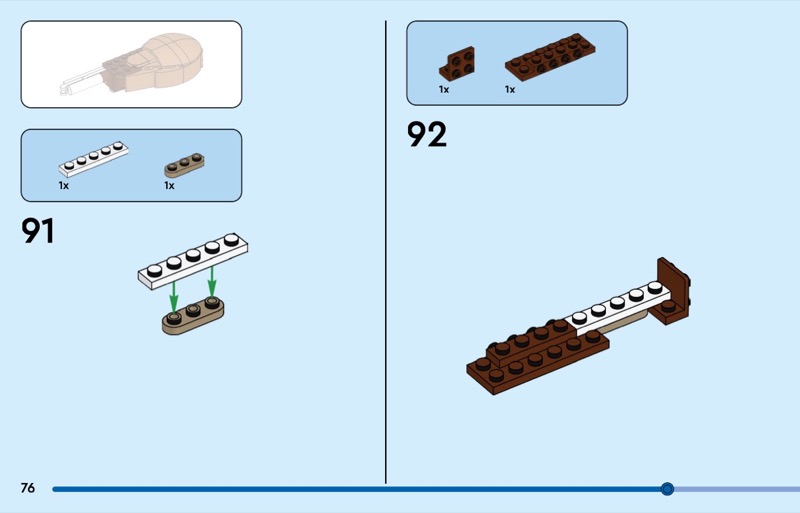 1x

1x

91

1x

1x

92

76