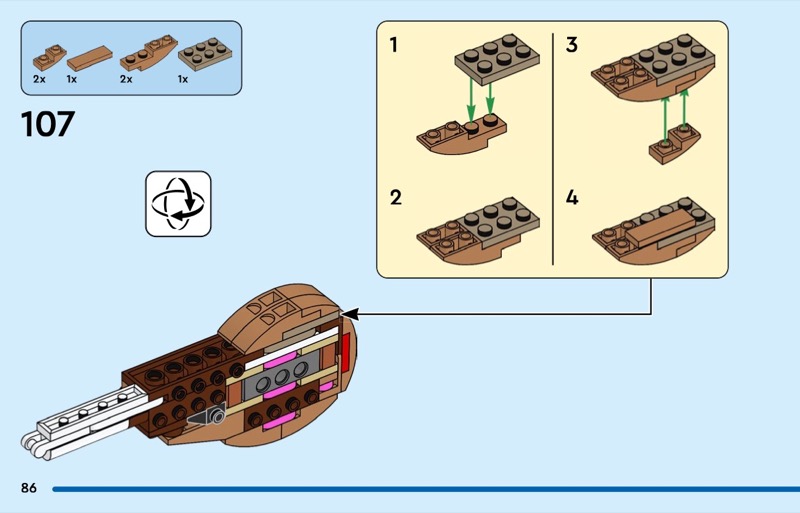 2x 1x 2x 1x

107

1

2

3

4

86