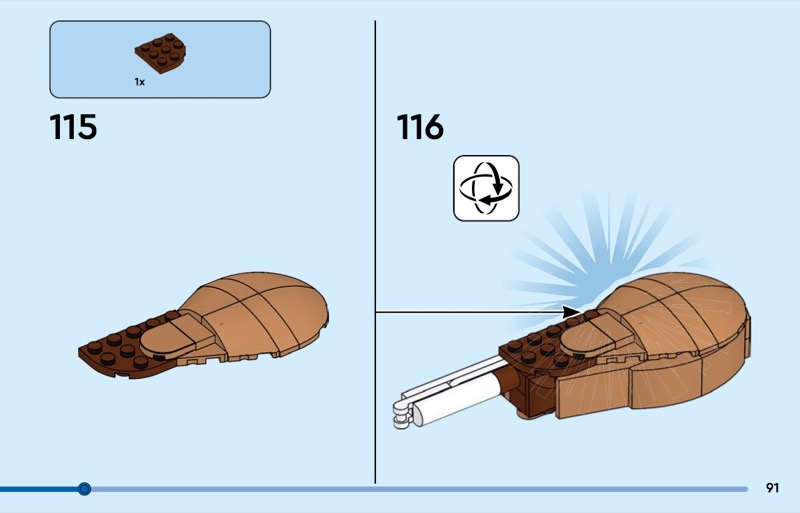 1x

115

116

91