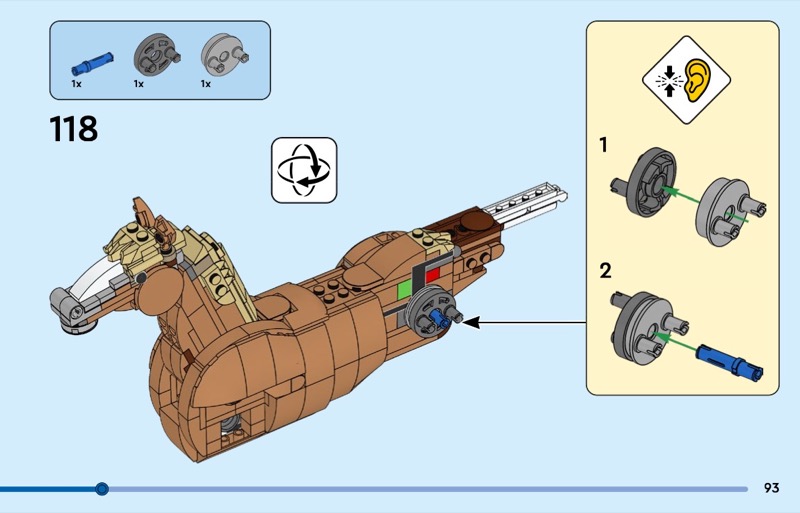 1x 1x 1x

118

1

2

93