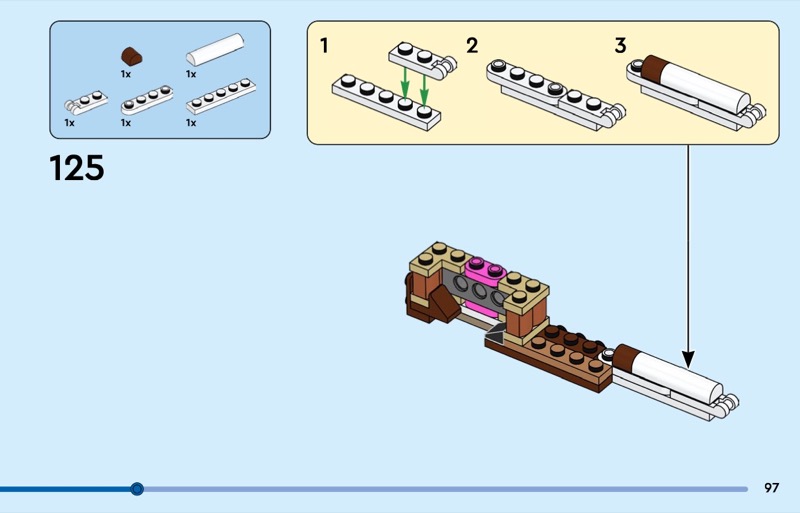 1x
1x
1x
1x
1x

125

1
2
3

97