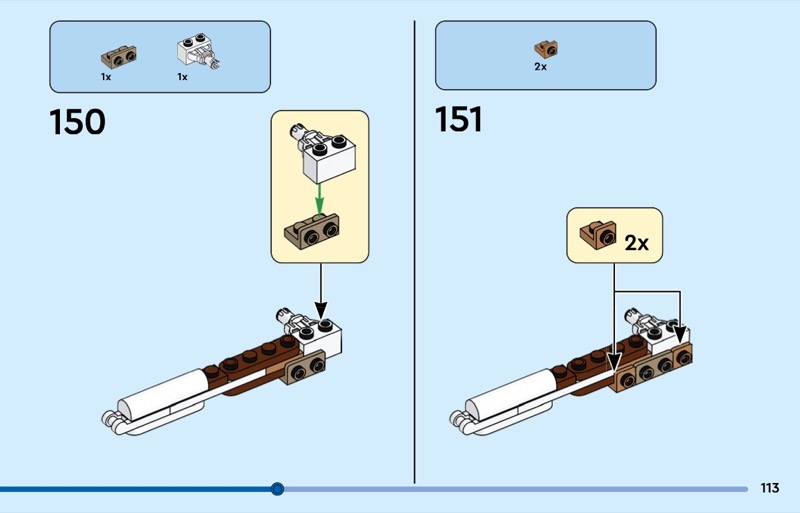 1x 1x

150

2x

151

2x

113