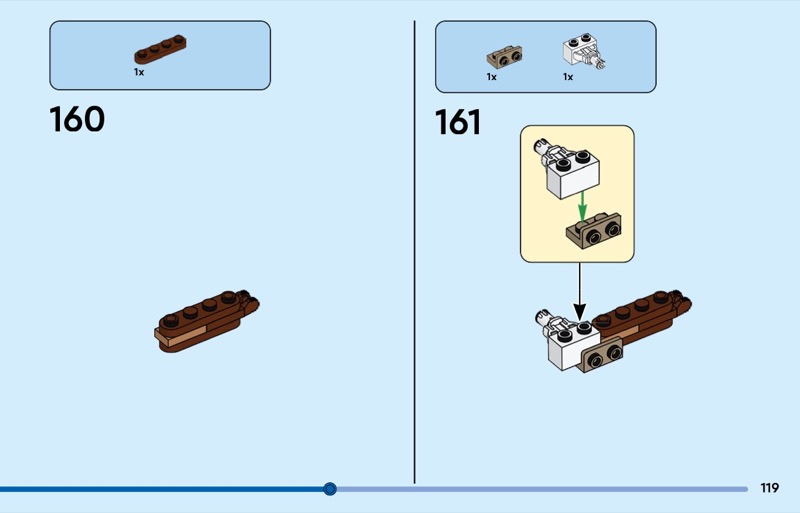 1x

160

1x 1x

161

119