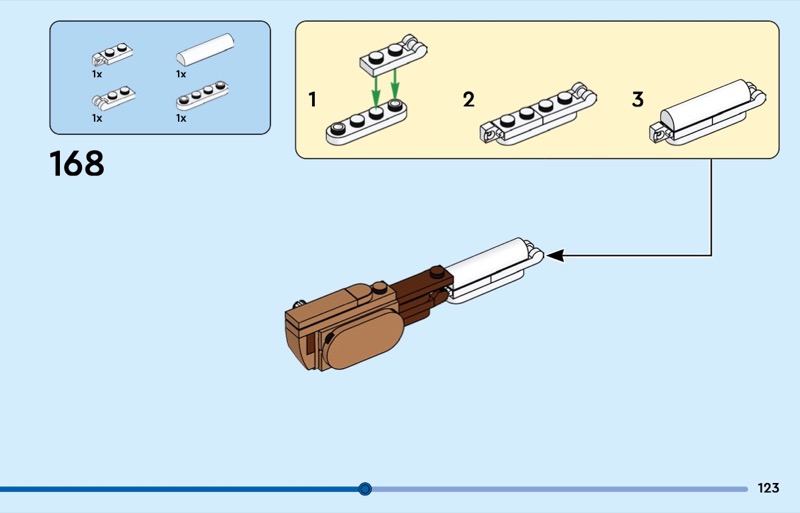 1x
1x
1x
1x

168

1
2
3

123