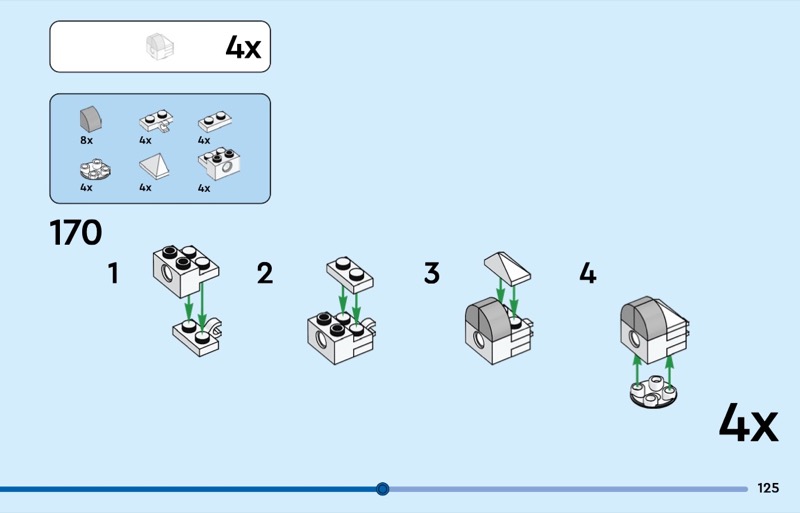 4x

8x
4x
4x
4x
4x
4x

170

1

2

3

4

4x

125