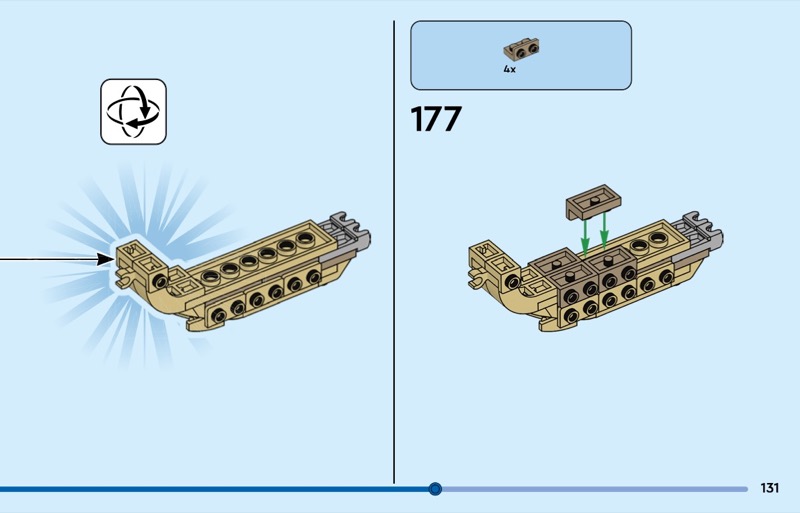 4x

177

131