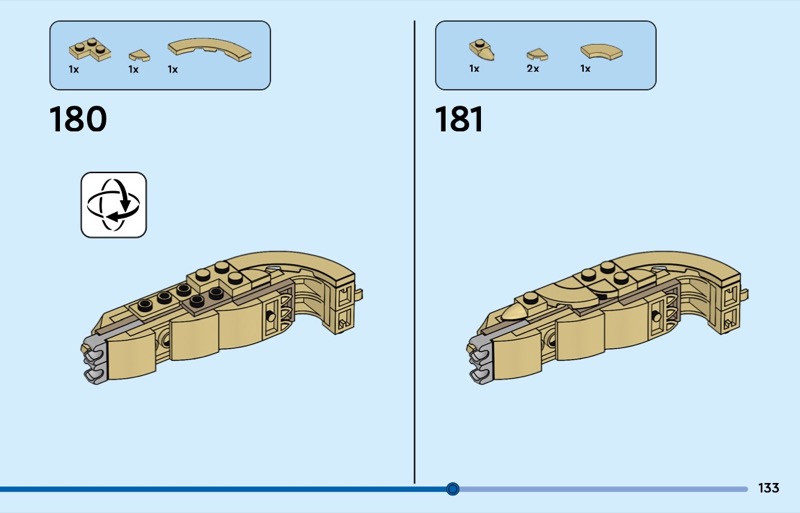 1x 1x 1x

180

1x 2x 1x

181

133