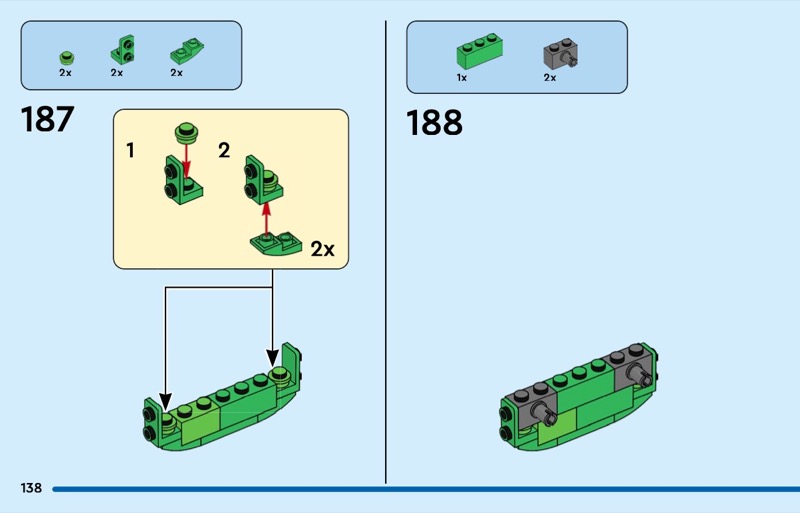 2x 2x 2x

187

1 2

2x

1x 2x

188

138