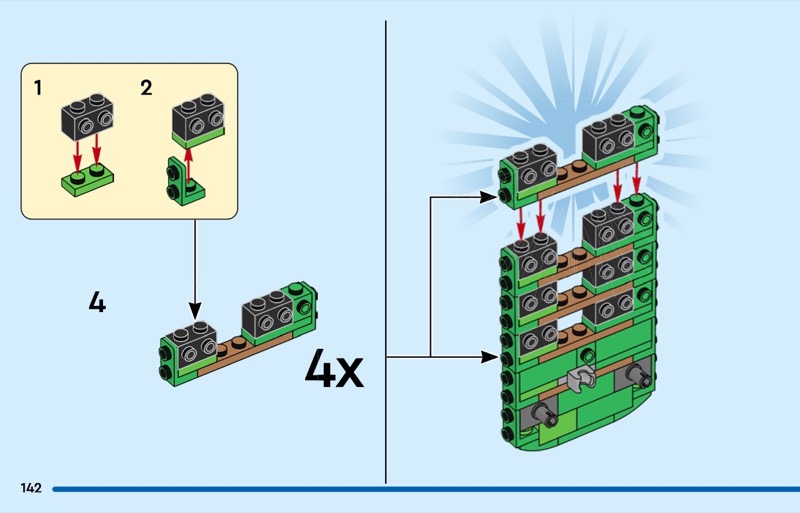 1

2

4

4x

142