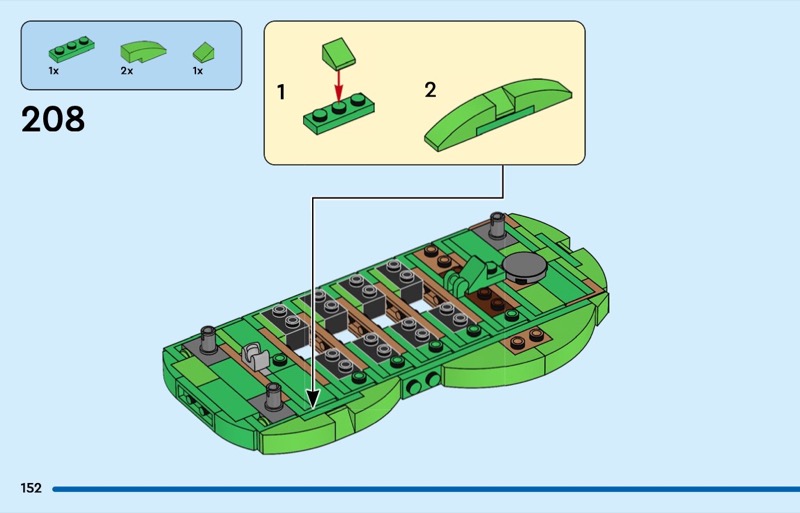 1x 2x 1x

208

1

2

152