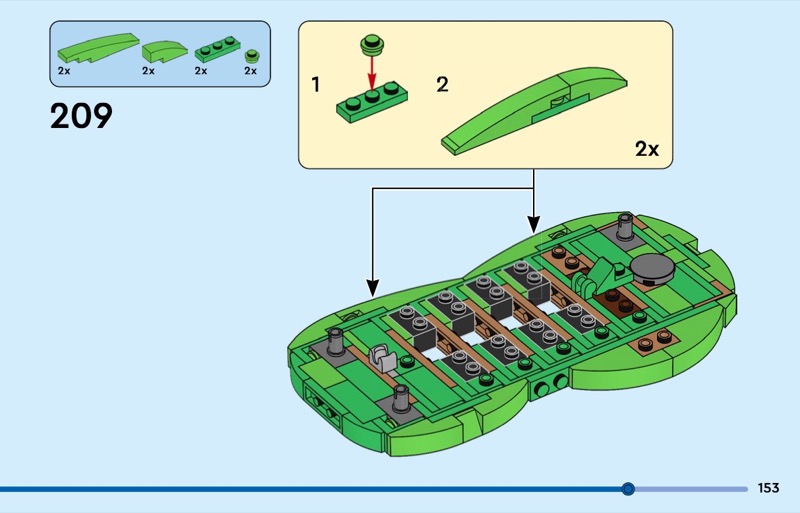 2x
2x
2x
2x

209

1

2

2x

153