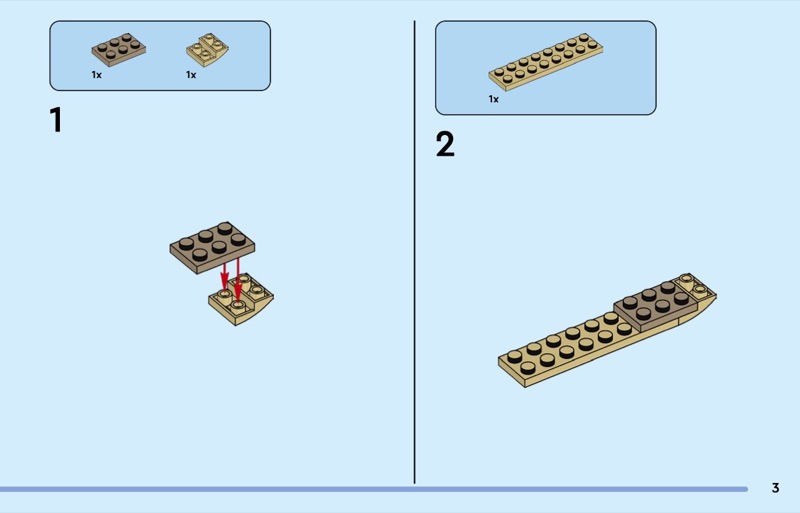 1x
1x

1

1x

2

3