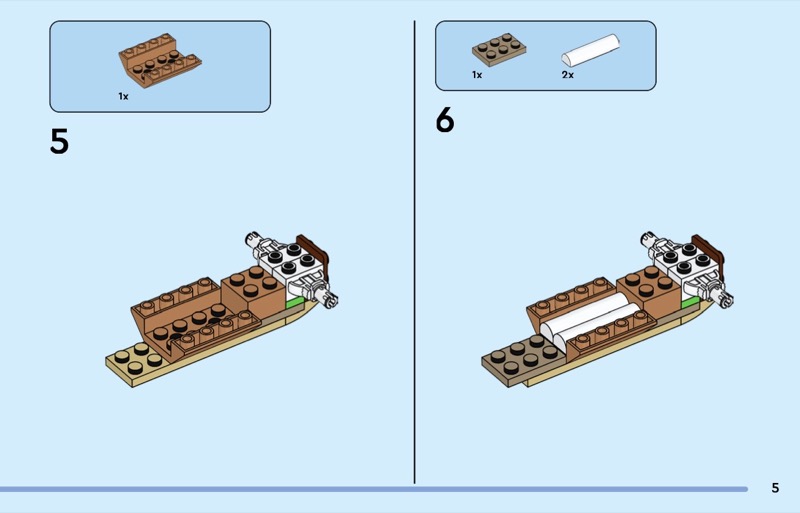 1x

5

1x 2x

6

5