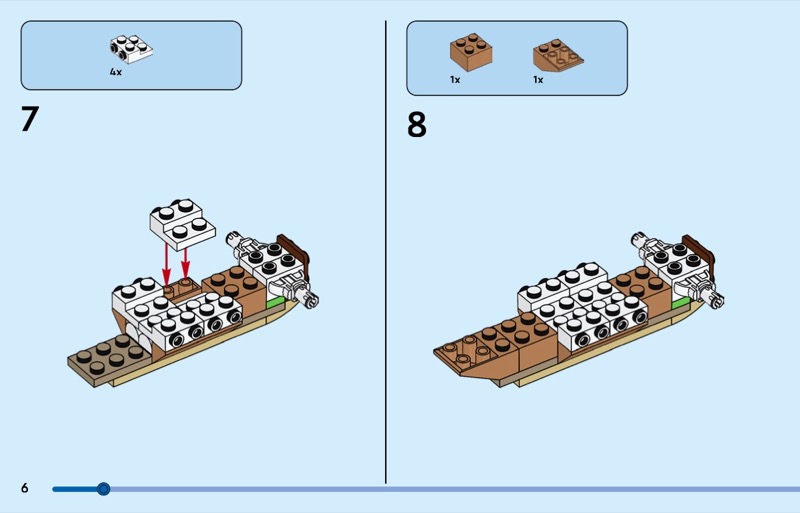 4x

7

1x 1x

8

6