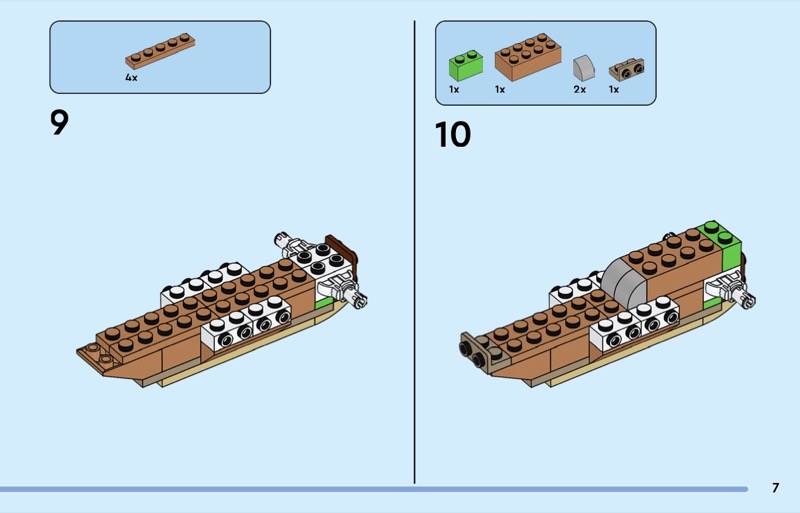 4x

9

1x 1x 2x 1x

10

7