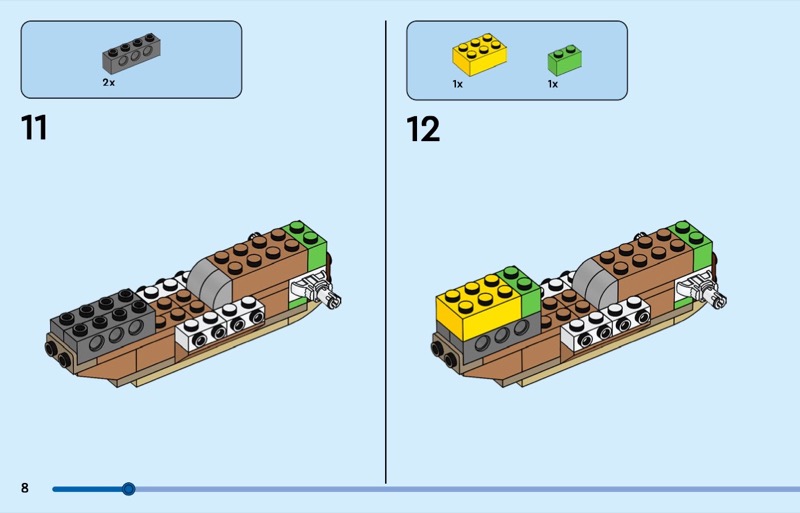 2x

11

1x

1x

12

8