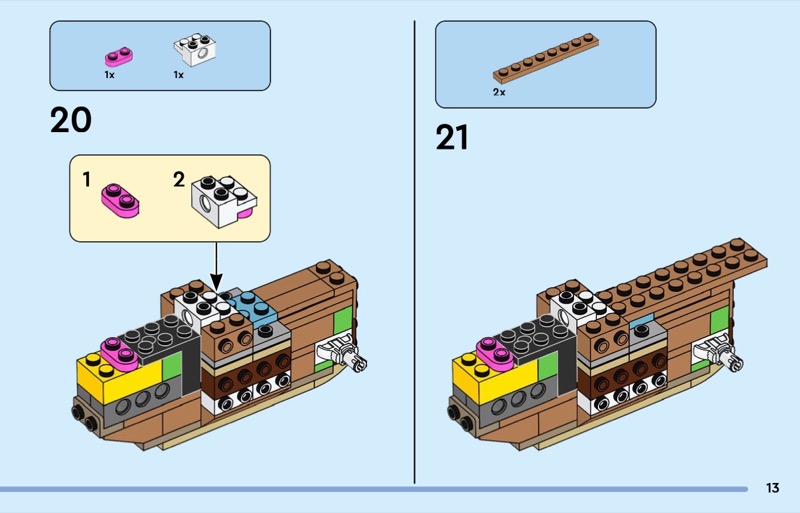 1x 1x

20

1 2

2x

21

13