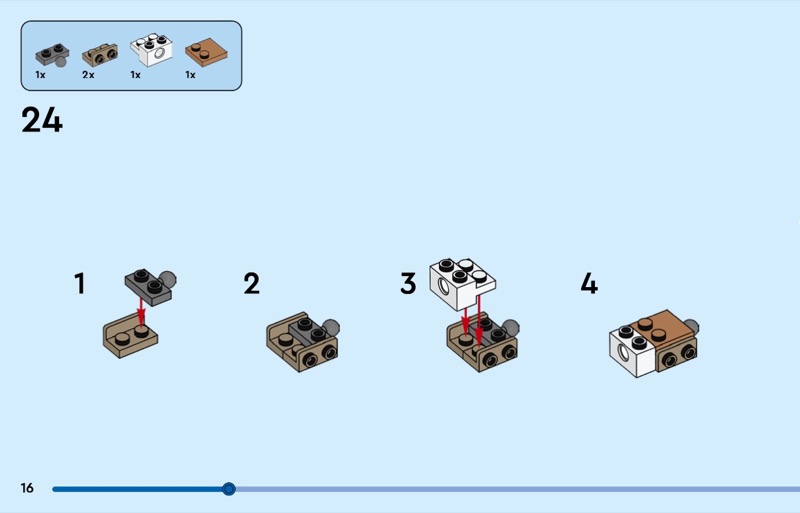 1x 2x 1x 1x

24

1

2

3

4

16