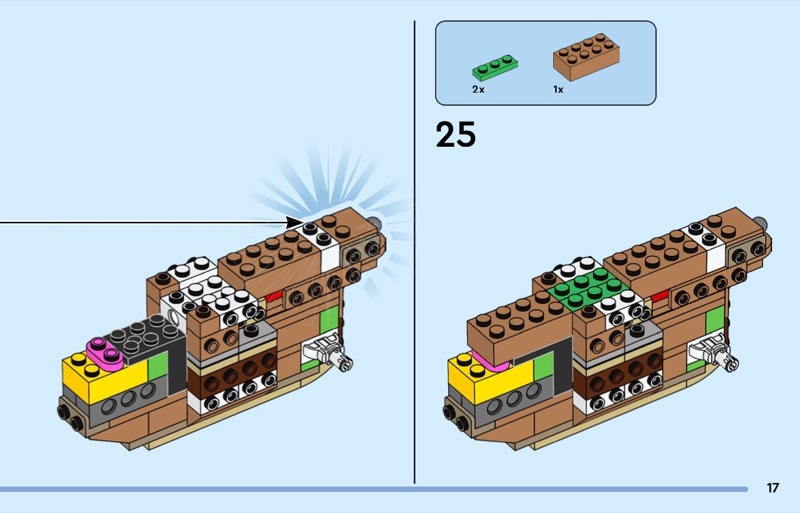 2x
1x

25

17