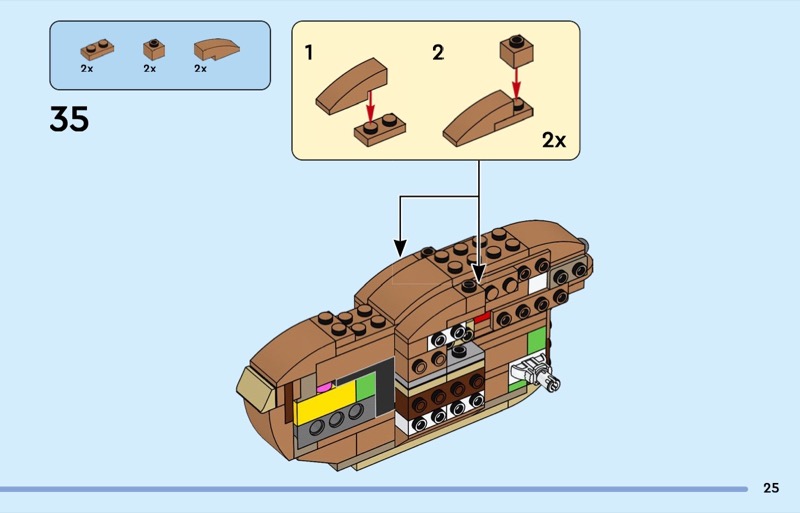 2x 2x 2x

35

1

2

2x

25