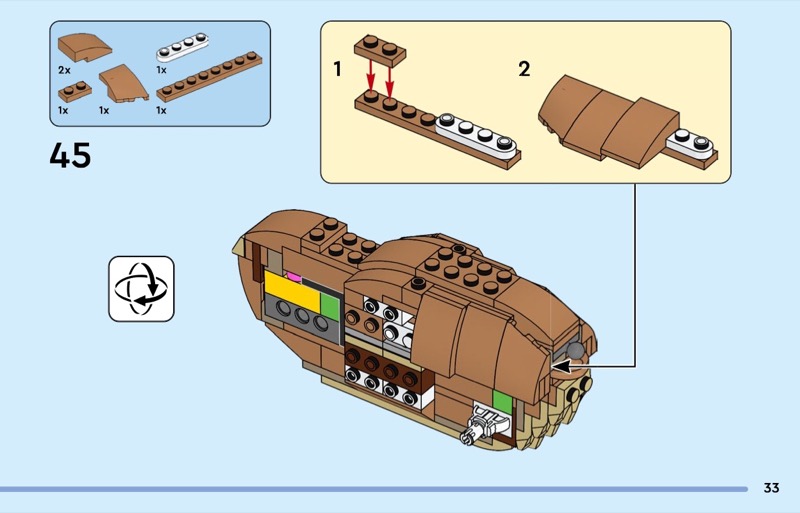 2x
1x
1x
1x
1x

45

1

2

33