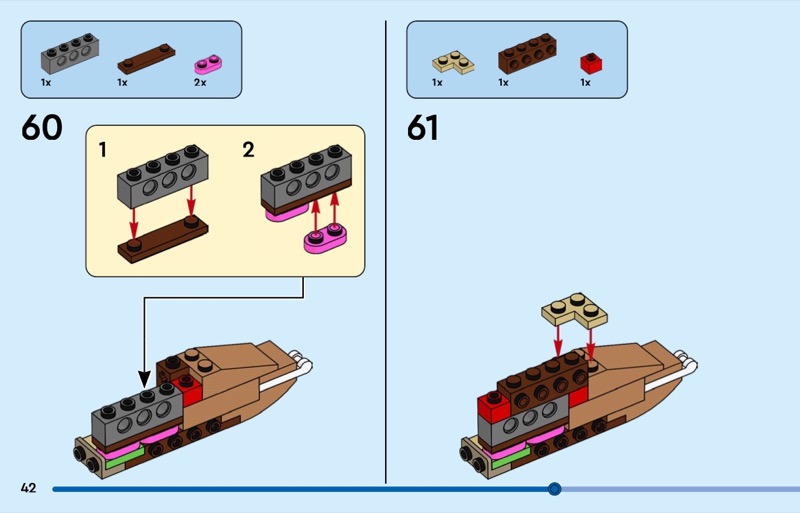 1x 1x 2x

60

1

2

1x 1x 1x

61

42