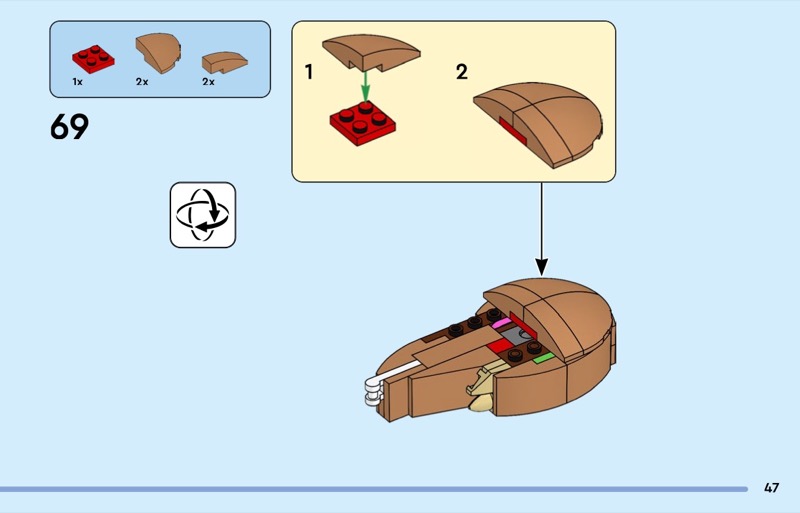 1x 2x 2x

69

1

2

47