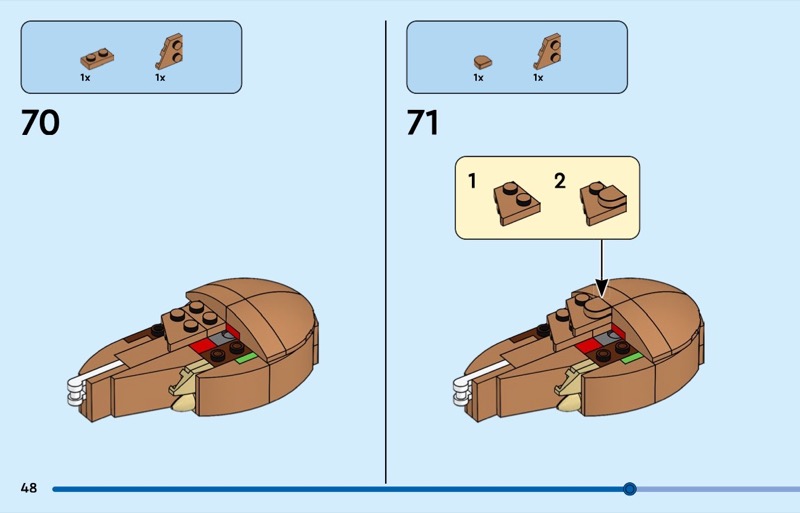 1x 1x

70

1x 1x

71

1 2

48