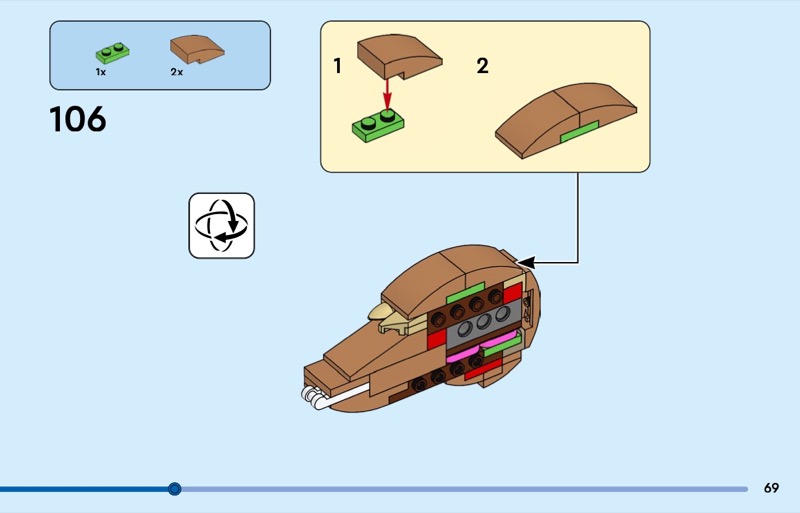 1x
2x

106

1
2

69