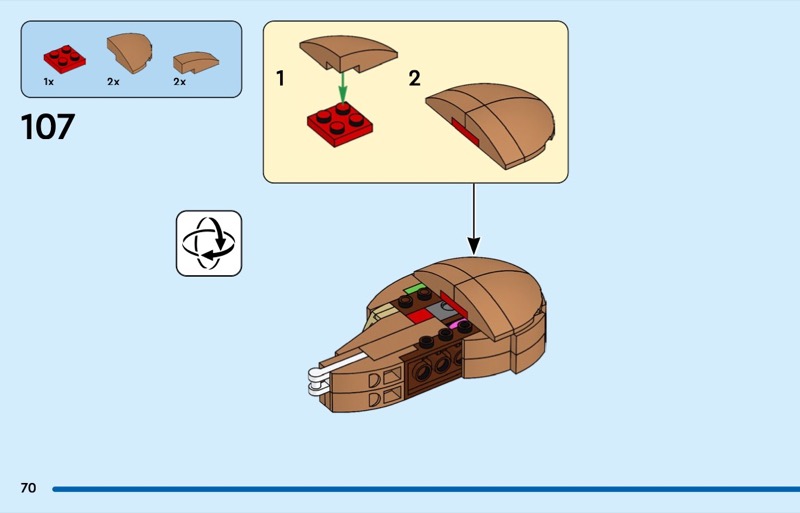 1x 2x 2x

107

1

2

70