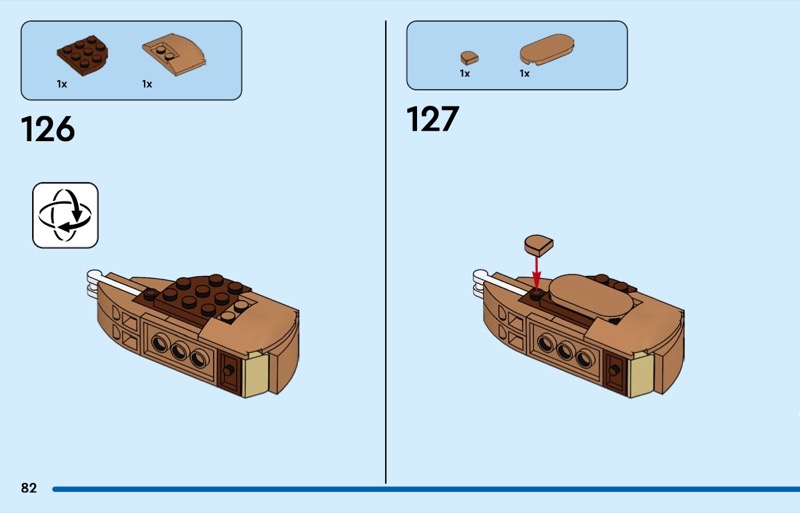 1x 1x

126

1x 1x

127

82