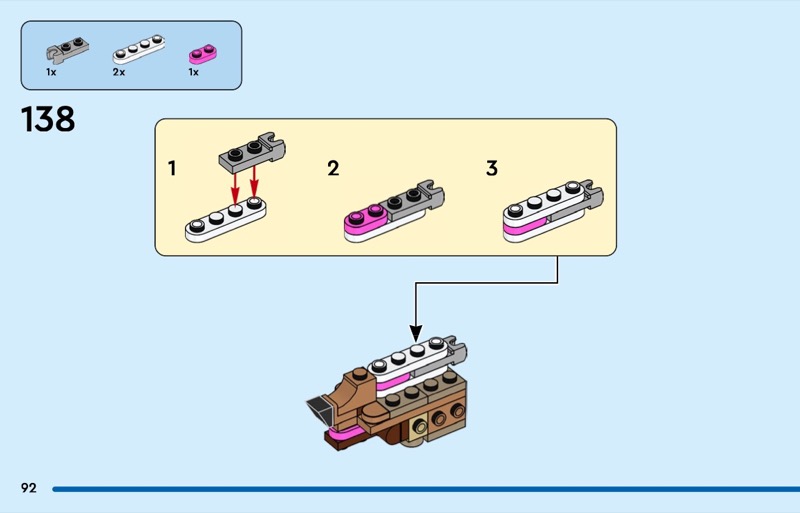 1x 2x 1x

138

1

2

3

92