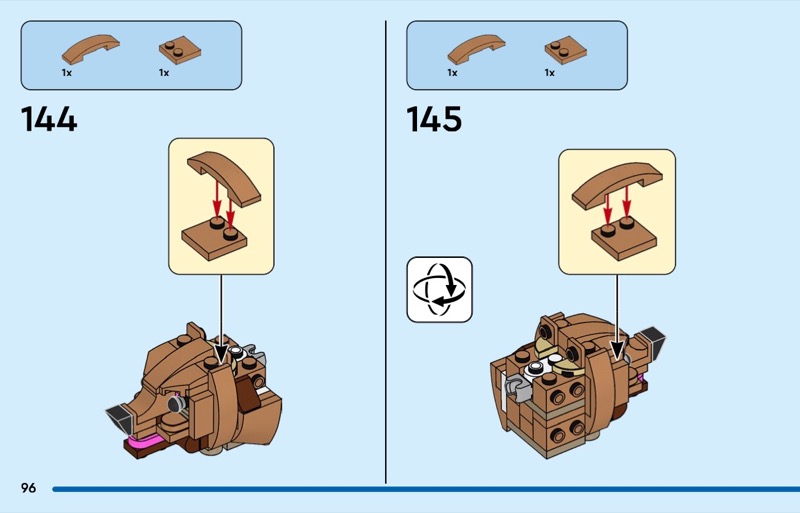 1x 1x

144

1x 1x

145

96