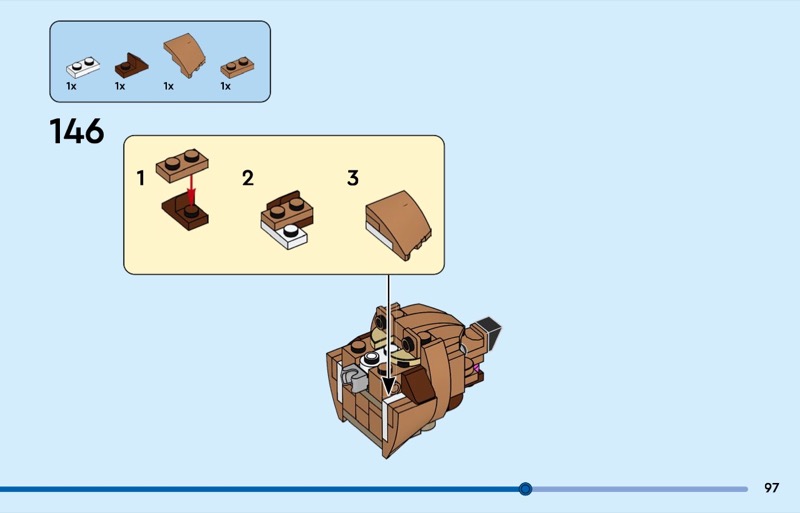 1x 1x 1x 1x

146

1 2 3

97